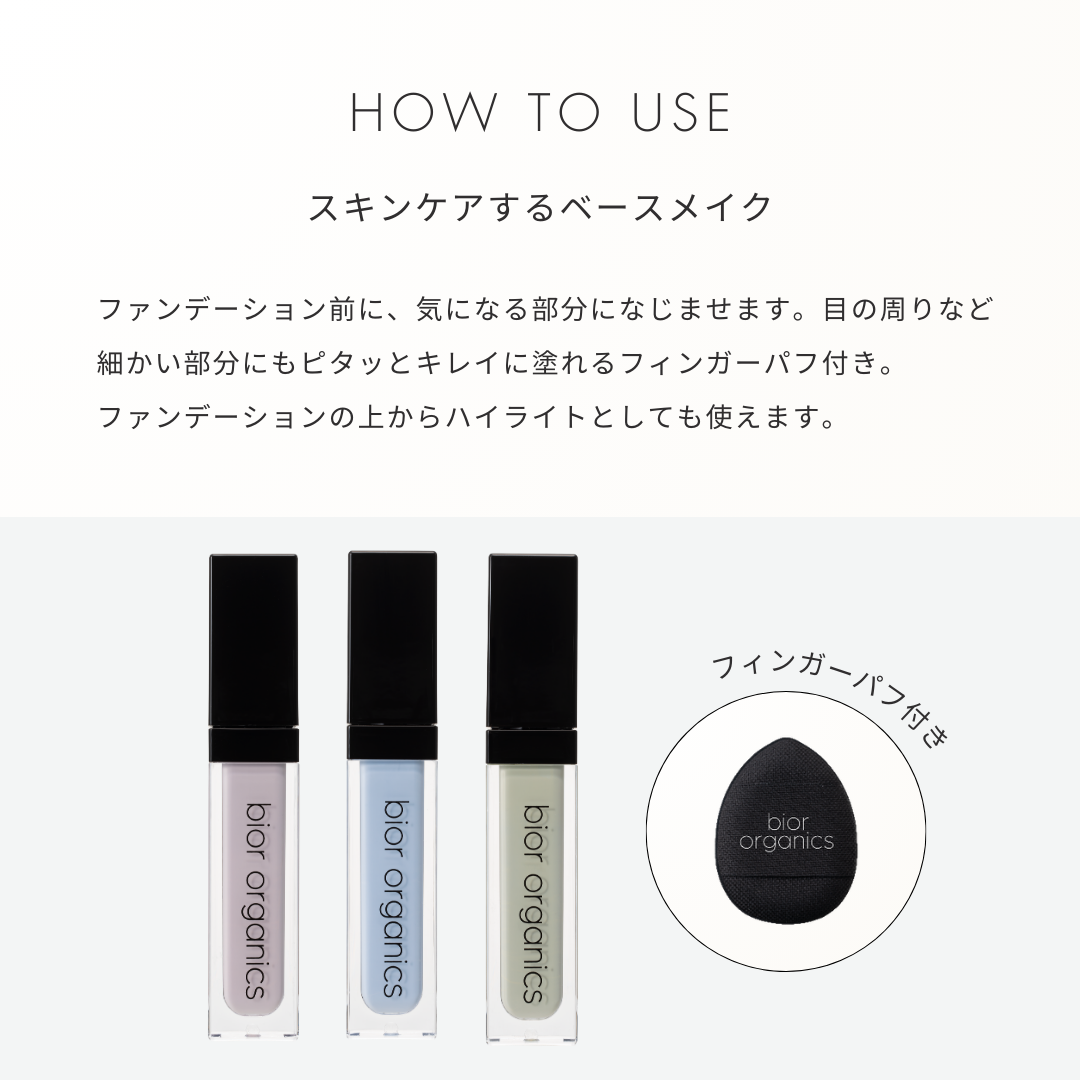 HOW TO USE

スキンケアするベースメイク

ファンデーション前に、気になる部分になじませます。目の周りなど細かい部分にもピタッとキレイに塗れるフィンガーパフ付き。
ファンデーションの上からハイライトとしても使えます。

bior organics

bior organics

bior organics

フィンガーパフ付き

bior organics